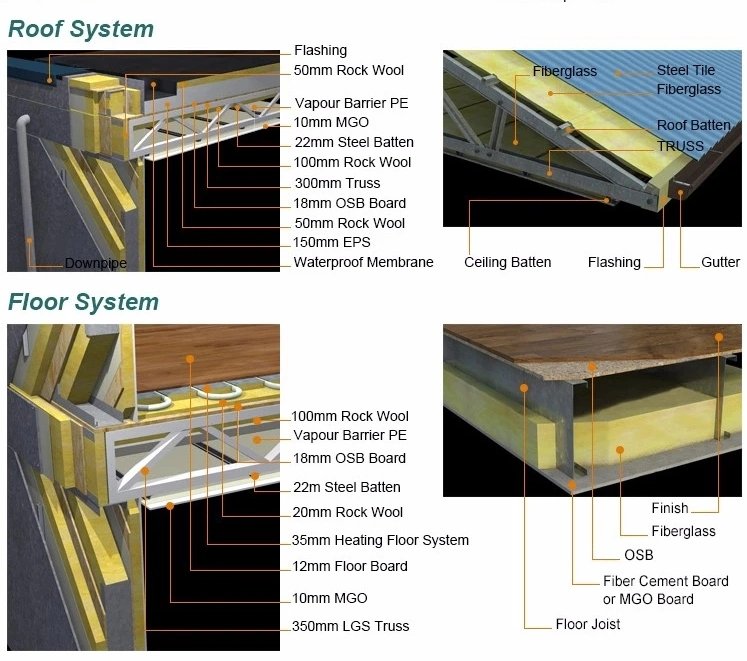 Roof System

Flashing
50mm Rock Wool
Vapour Barrier PE
10mm MGO
22mm Steel Batten
100mm Rock Wool
300mm Truss
18mm OSB Board
50mm Rock Wool
150mm EPS
Waterproof Membrane
Downpipe

Fiberglass
Steel Tile
Fiberglass
Roof Batten
TRUSS
Ceiling Batten
Flashing
Gutter

Floor System

100mm Rock Wool
Vapour Barrier PE
18mm OSB Board
22m Steel Batten
20mm Rock Wool
35mm Heating Floor System
12mm Floor Board
10mm MGO
350mm LGS Truss

Finish
Fiberglass
OSB
Fiber Cement Board or MGO Board
Floor Joist